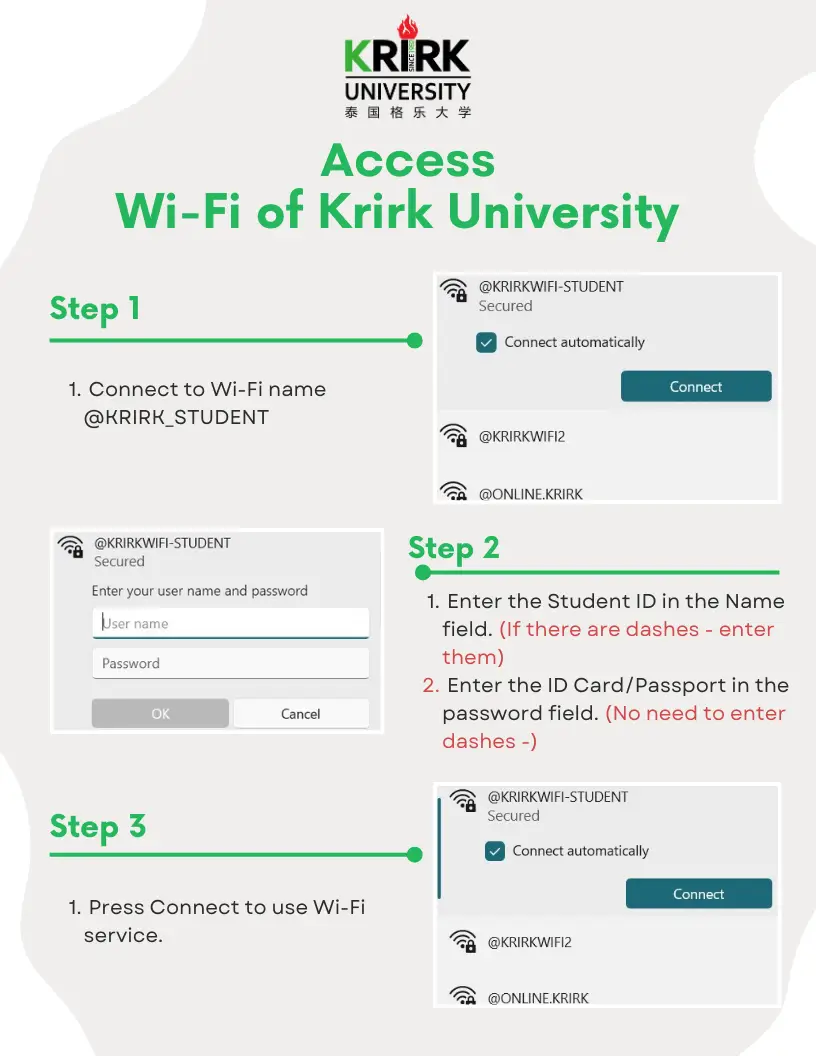 KRIRK
SINCE 1952
UNIVERSITY
泰国格乐大学

Access
Wi-Fi of Krirk University

Step 1

1. Connect to Wi-Fi name @KRIRK_STUDENT

@KRIRKWIFI-STUDENT
Secured
Connect automatically
Connect
@KRIRKWIFI2
@ONLINE.KRIRK

@KRIRKWIFI-STUDENT
Secured
Enter your user name and password
User name
Password
OK
Cancel

Step 2

1. Enter the Student ID in the Name field. (If there are dashes - enter them)
2. Enter the ID Card/Passport in the password field. (No need to enter dashes -)

Step 3

1. Press Connect to use Wi-Fi service.

@KRIRKWIFI-STUDENT
Secured
Connect automatically
Connect
@KRIRKWIFI2
@ONLINE.KRIRK